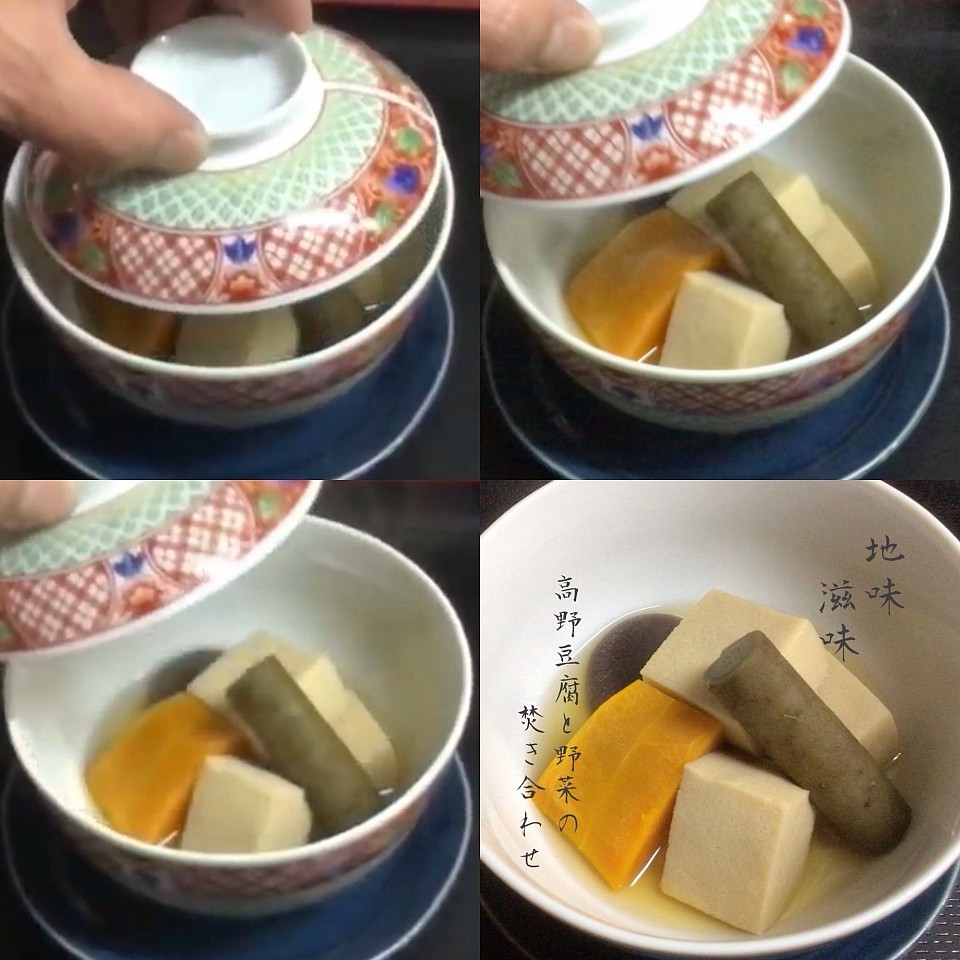 地味
滋味

高野豆腐と野菜の
焚き合わせ